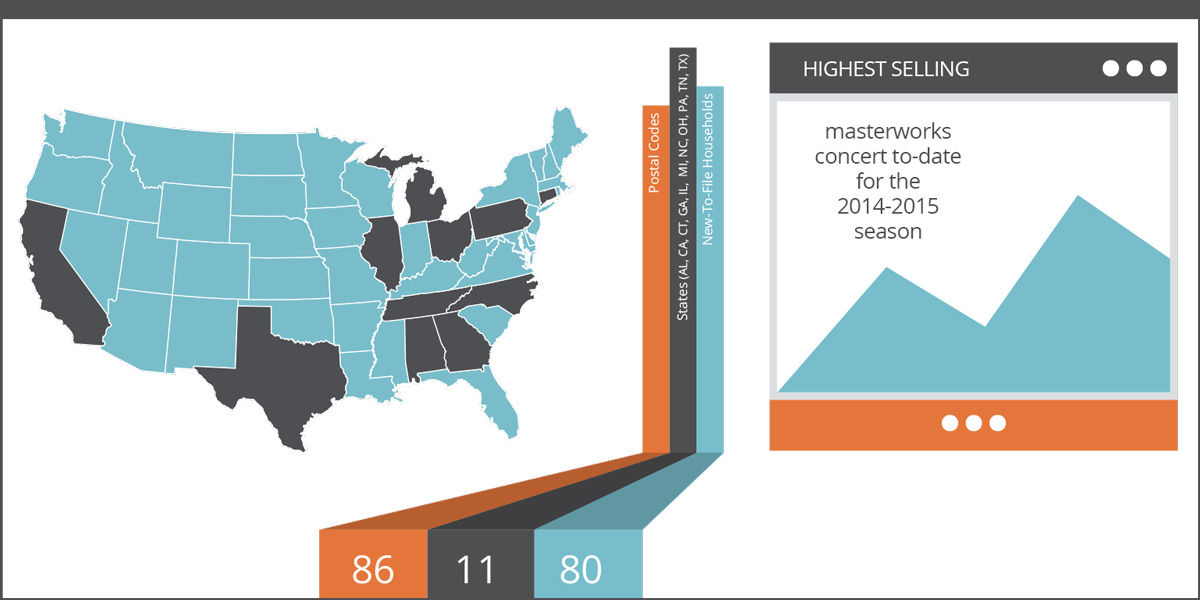 Postal Codes
States (AL, CA, CT, GA, IL, MI, NC, OH, PA, TN, TX)
New-To-File Households

86
11
80

HIGHEST SELLING

masterworks concert to-date for the 2014-2015 season